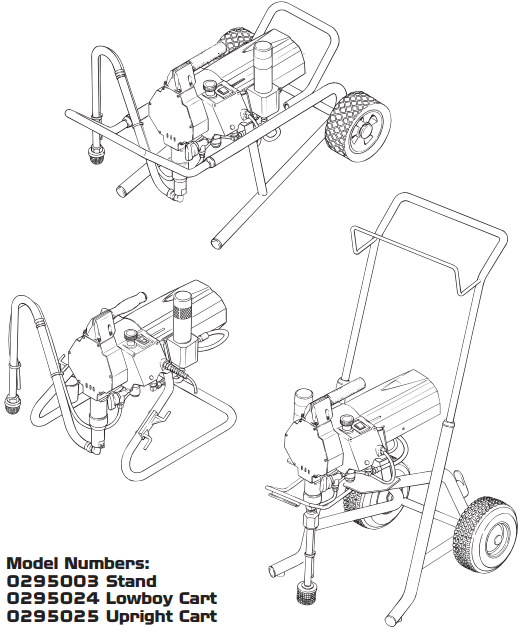 Model Numbers:
0295003 Stand
0295024 Lowboy Cart
0295025 Upright Cart